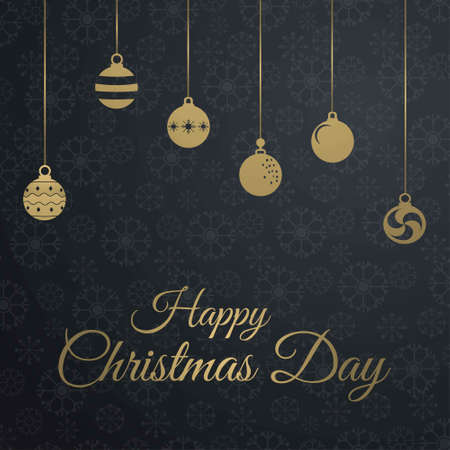 Happy
Christmas Day