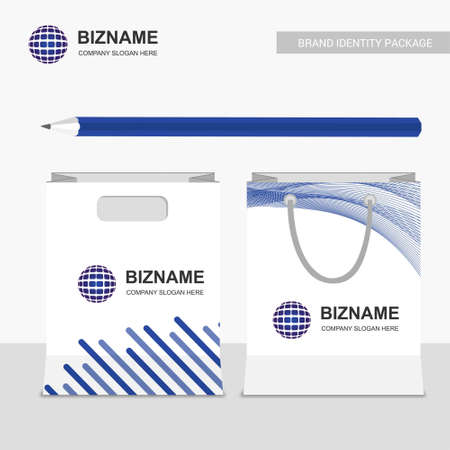 BIZNAME
COMPANY SLOGAN HERE

BRAND IDENTITY PACKAGE

BIZNAME
COMPANY SLOGAN HERE

BIZNAME
COMPANY SLOGAN HERE