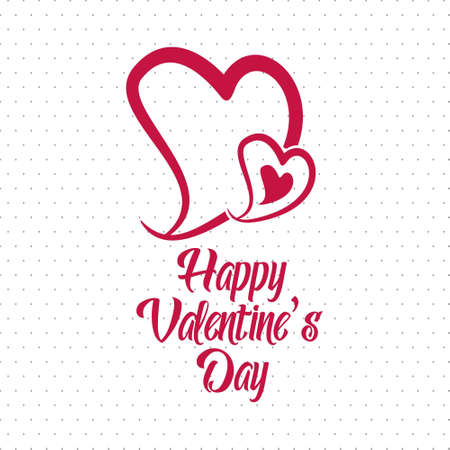 Happy
Valentine's
Day