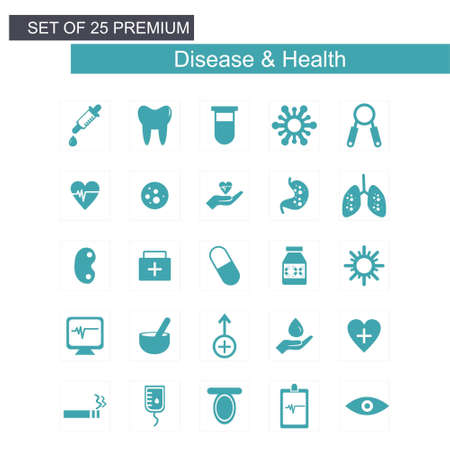 SET OF 25 PREMIUM

Disease & Health