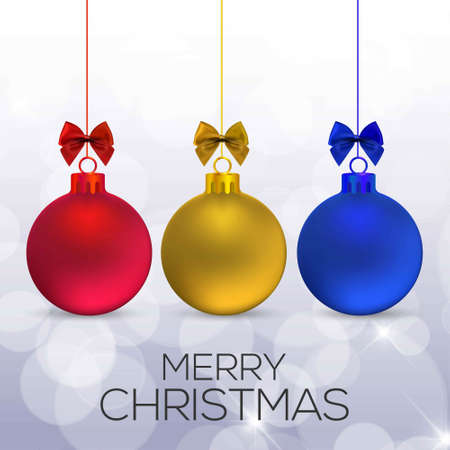 MERRY
CHRISTMAS