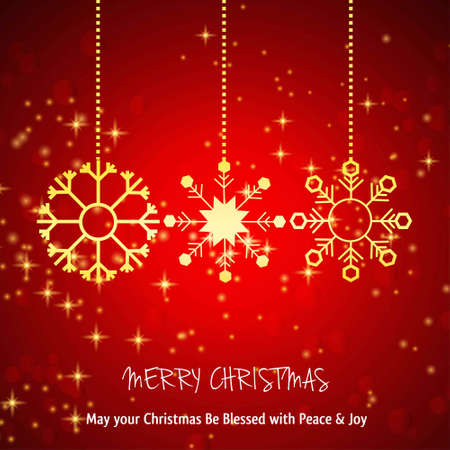 MERRY CHRISTMAS

May your Christmas Be Blessed with Peace & Joy