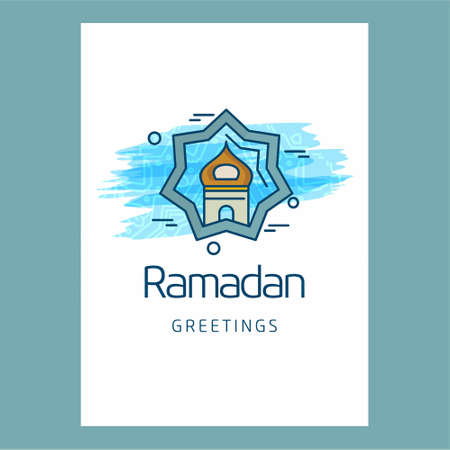 Ramadan

GREETINGS