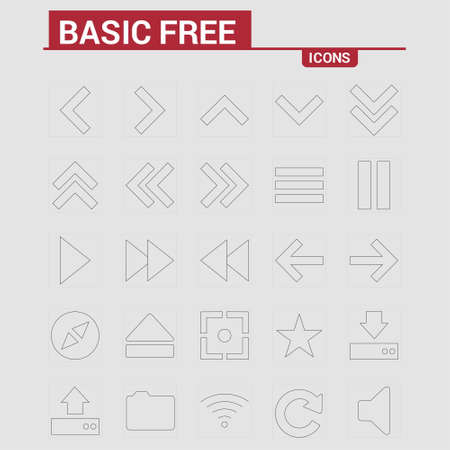 BASIC FREE
ICONS