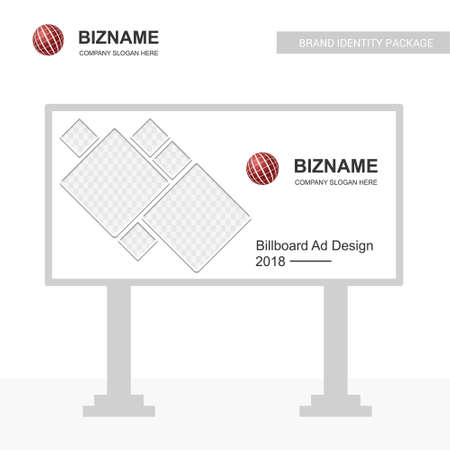 BIZNAME
COMPANY SLOGAN HERE

BRAND IDENTITY PACKAGE

BIZNAME
COMPANY SLOGAN HERE

Billboard Ad Design
2018