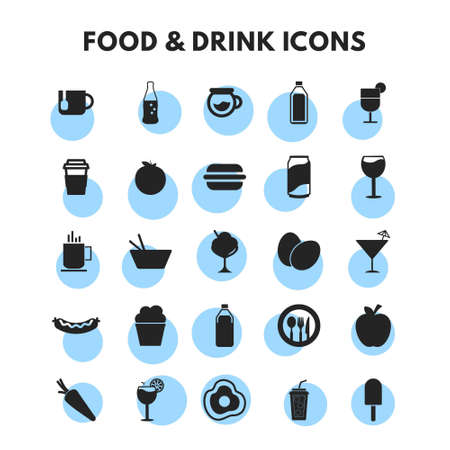 FOOD & DRINK ICONS