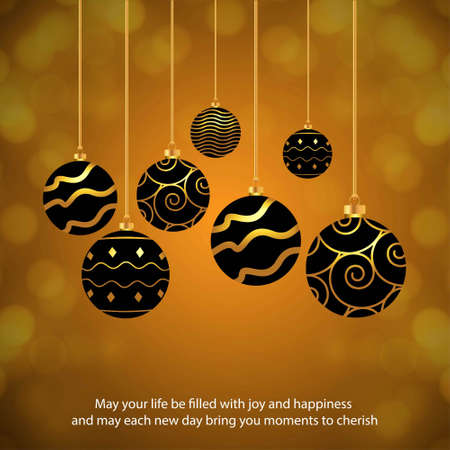 May your life be filled with joy and happiness
and may each new day bring you moments to cherish