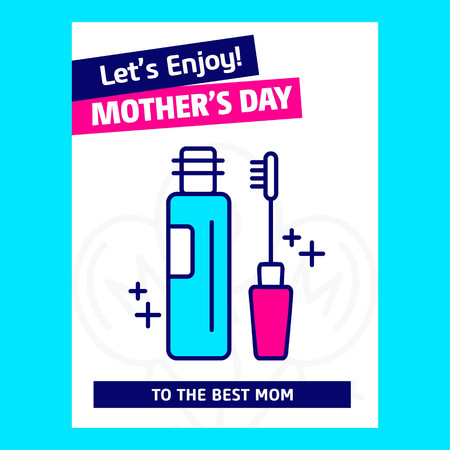 Let's Enjoy!
MOTHER'S DAY

TO THE BEST MOM