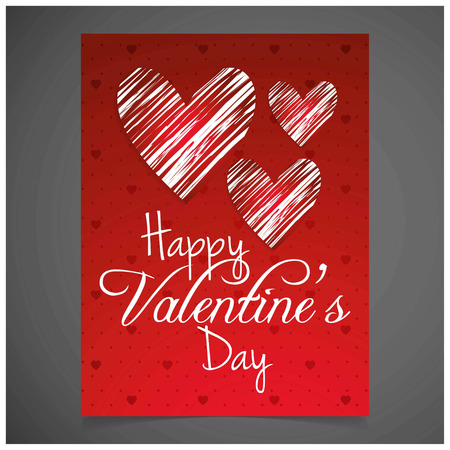 Happy
Valentine's
Day