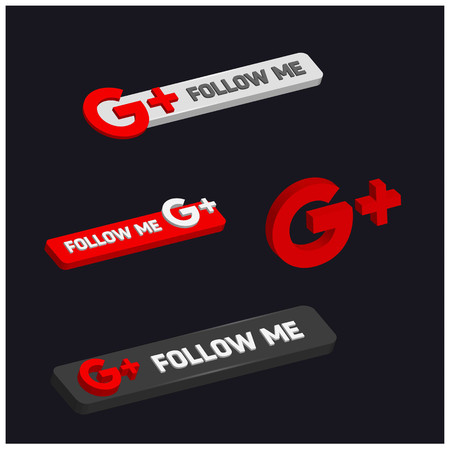 G+ FOLLOW ME

FOLLOW ME G+

G+

G+ FOLLOW ME