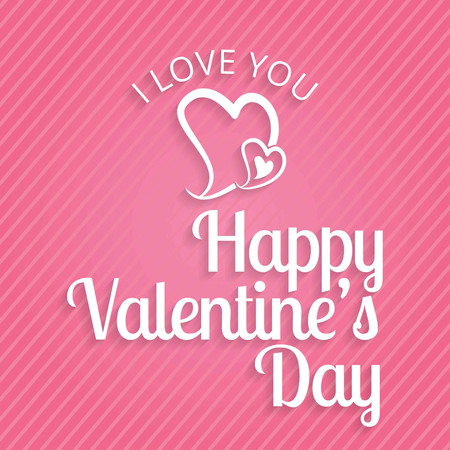 I LOVE YOU

Happy Valentine's Day