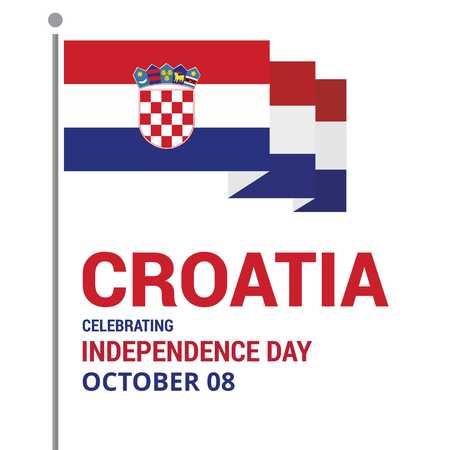 CROATIA
CELEBRATING
INDEPENDENCE DAY
OCTOBER 08