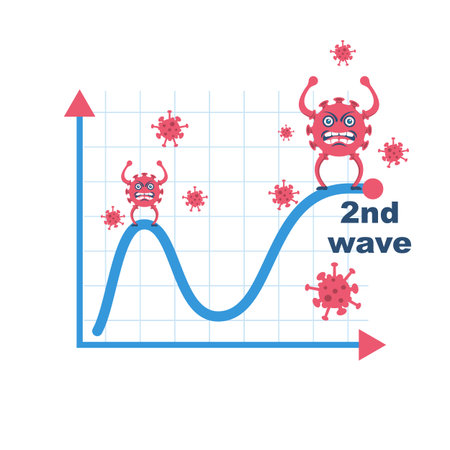 2nd wave