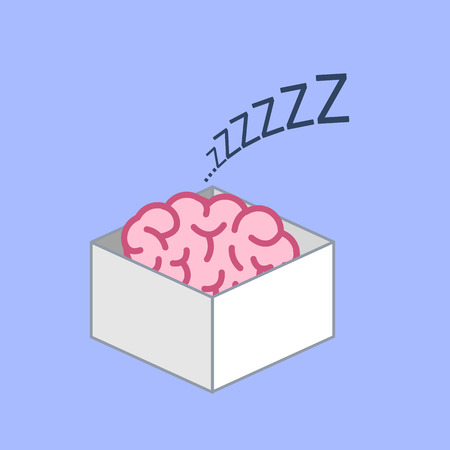 ...zZZZZZ