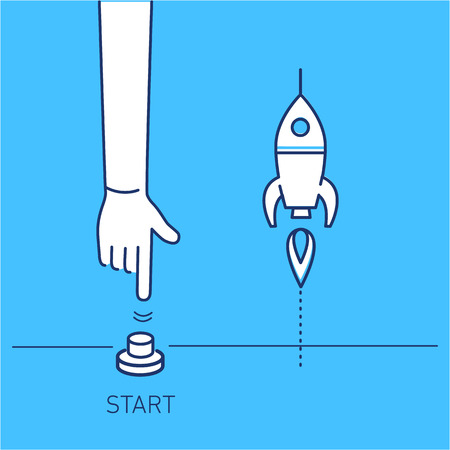 START