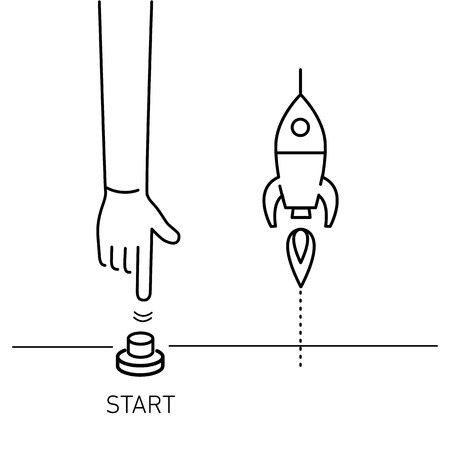 START