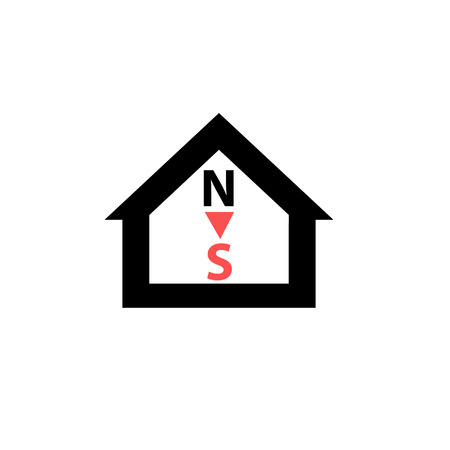 N
S