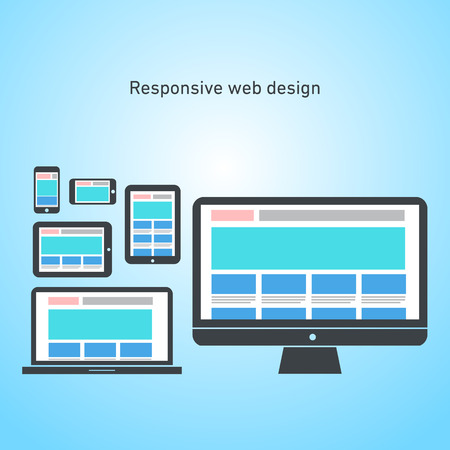 Responsive web design