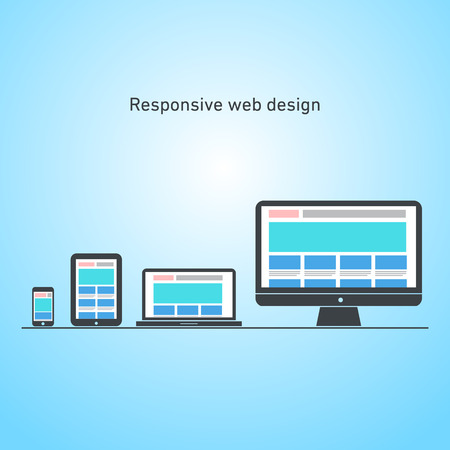 Responsive web design