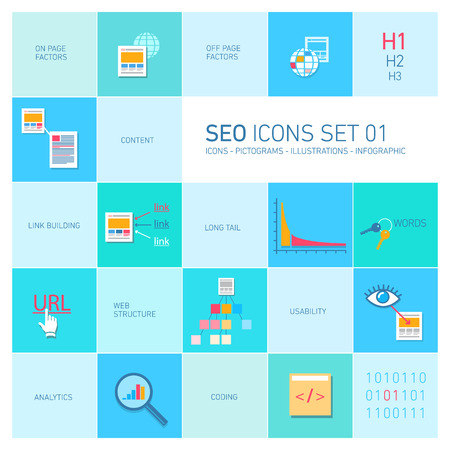 ON PAGE FACTORS

OFF PAGE FACTORS

H1
H2
H3

CONTENT

SEO ICONS SET 01
ICONS - PICTOGRAMS - ILLUSTRATIONS - INFOGRAPHIC

LINK BUILDING

link
link
link

LONG TAIL

WORDS

URL

WEB STRUCTURE

USABILITY

ANALYTICS

CODING

</>

1010110
0101101
1100111