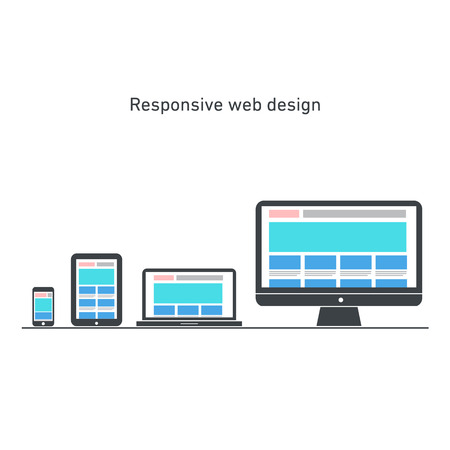 Responsive web design