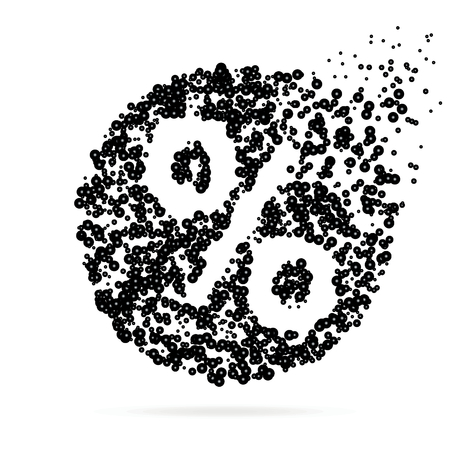 %