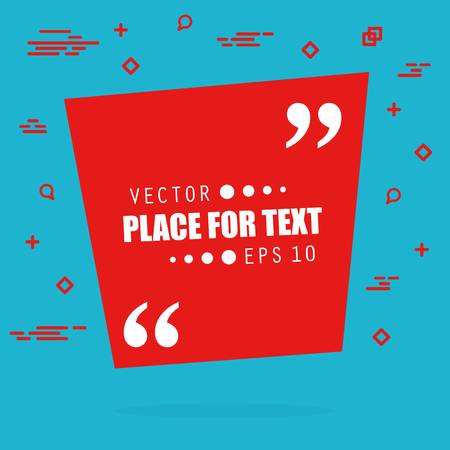 ”

VECTOR

PLACE FOR TEXT

EPS 10

“