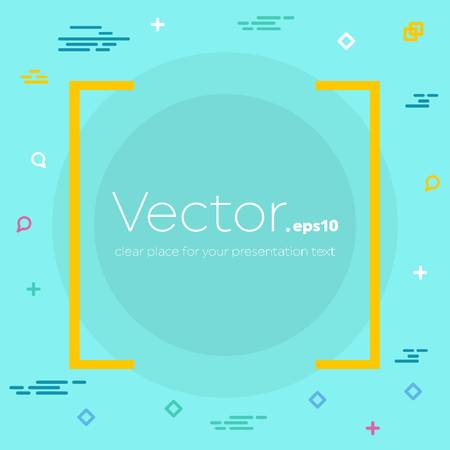 Vector.eps10
clear place for your presentation text