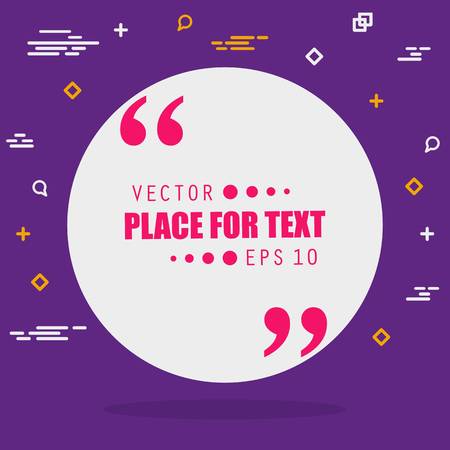 “
VECTOR
PLACE FOR TEXT
EPS 10
”