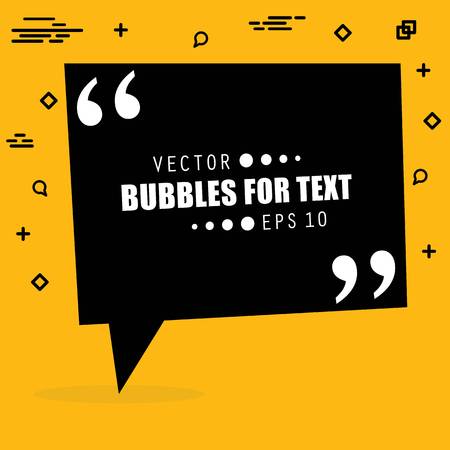 “
VECTOR
BUBBLES FOR TEXT
EPS 10
”