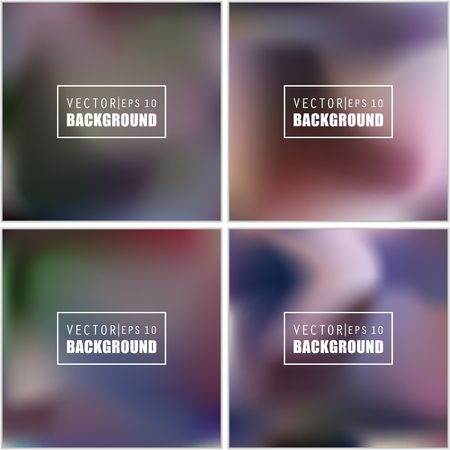 VECTOR|EPS 10
BACKGROUND

VECTOR|EPS 10
BACKGROUND

VECTOR|EPS 10
BACKGROUND

VECTOR|EPS 10
BACKGROUND