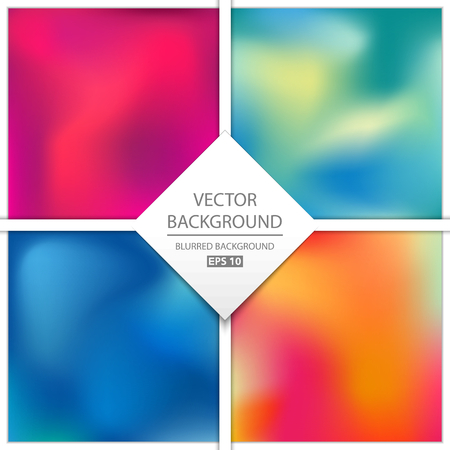 VECTOR BACKGROUND

BLURRED BACKGROUND

EPS 10