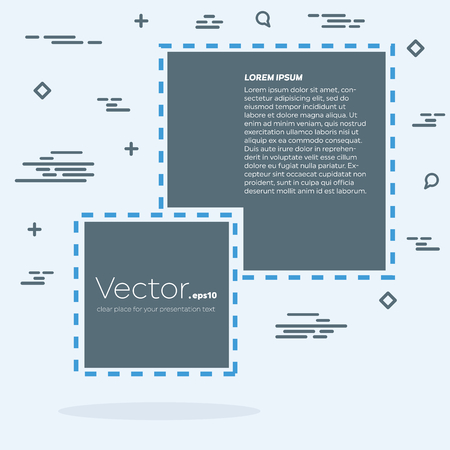 LOREM IPSUM

Lorem ipsum dolor sit amet, consectetur adipisicing elit, sed do eiusmod tempor incididunt ut labore et dolore magna aliqua. Ut enim ad minim veniam, quis nostrud exercitation ullamco laboris nisi ut aliquip ex ea commodo consequat. Duis aute irure dolor in reprehenderit in voluptate velit esse cillum dolore eu fugiat nulla pariatur. Excepteur sint occaecat cupidatat non proident, sunt in culpa qui officia deserunt mollit anim id est laborum.

Vector.eps10
clear place for your presentation text