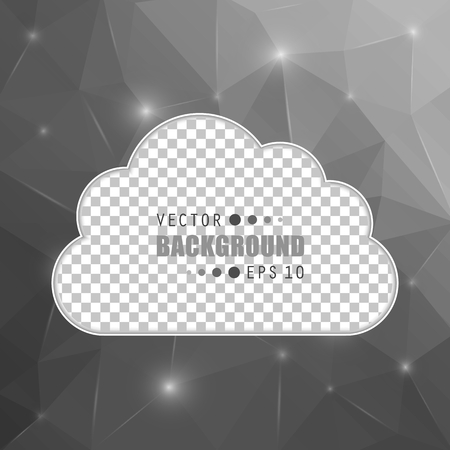 VECTOR
BACKGROUND
EPS 10