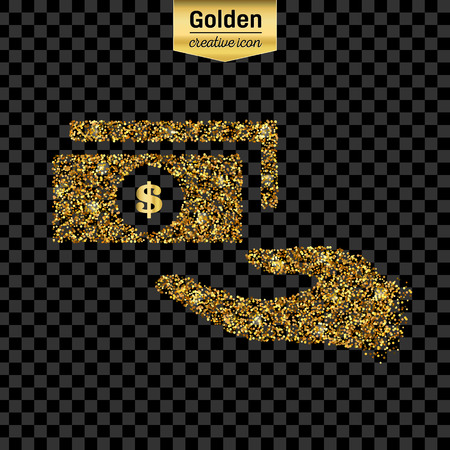 Golden
creative icon

$