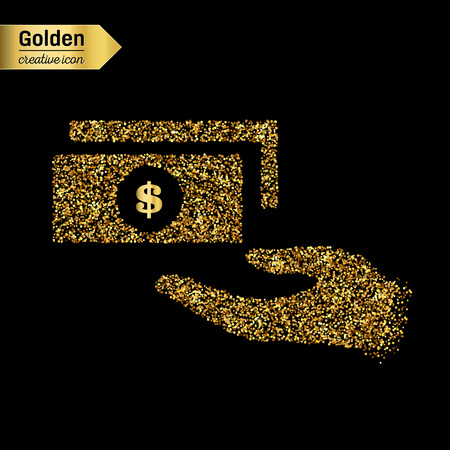 Golden
creative icon

$