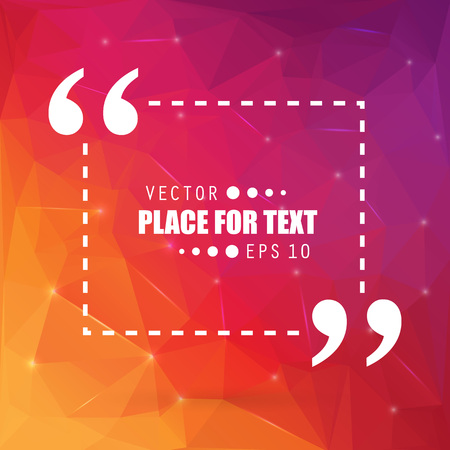 “
VECTOR
PLACE FOR TEXT
EPS 10
”