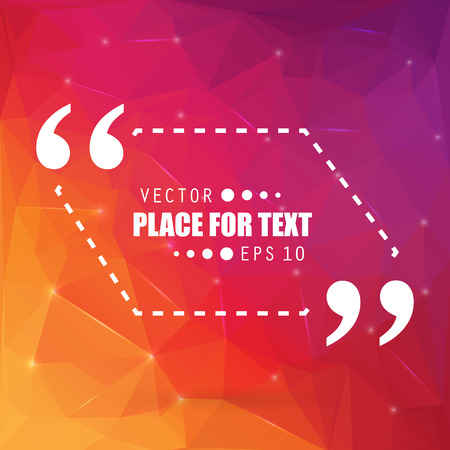 “
VECTOR
PLACE FOR TEXT
EPS 10
”