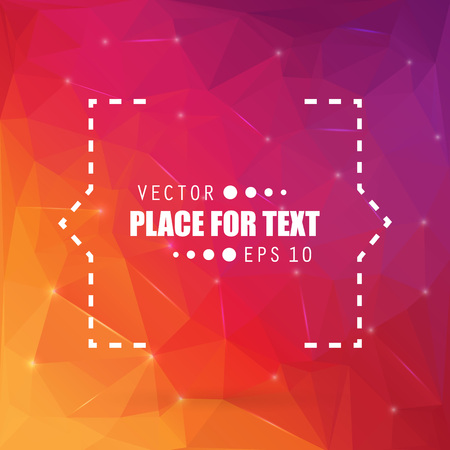 VECTOR
PLACE FOR TEXT
EPS 10