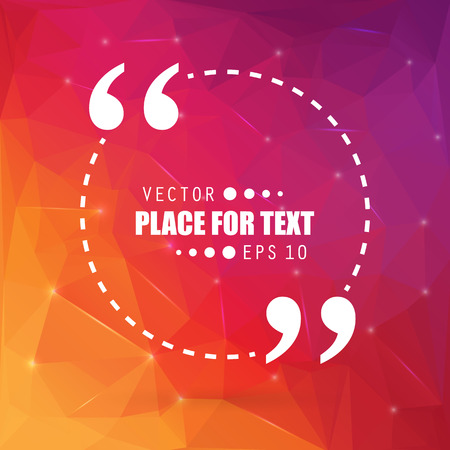 “
VECTOR
PLACE FOR TEXT
EPS 10
”