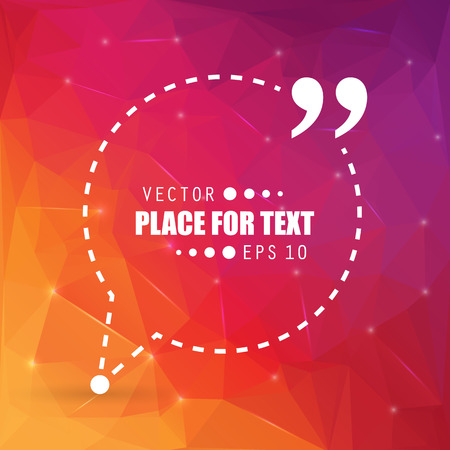 ”

VECTOR
PLACE FOR TEXT
EPS 10