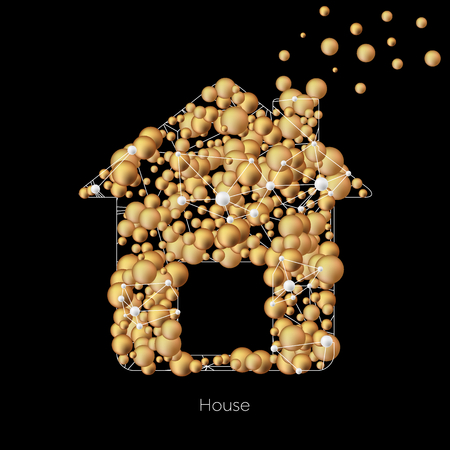 House