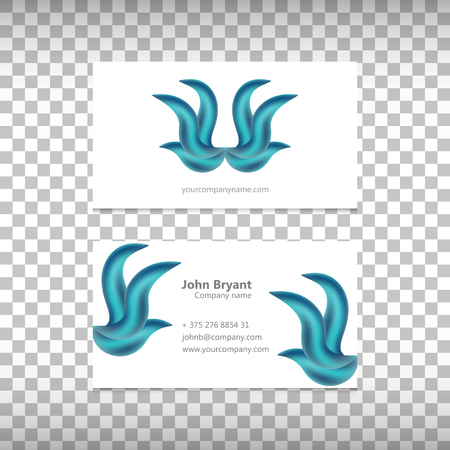 yourcompanyname.com

John Bryant
Company name

+ 375 276 8854 31
johnb@company.com
www.yourcompany.com