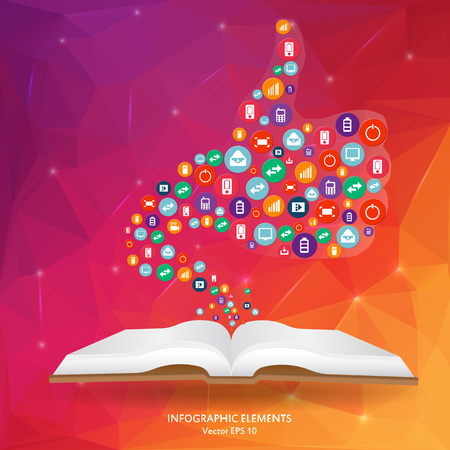 INFOGRAPHIC ELEMENTS
Vector EPS 10