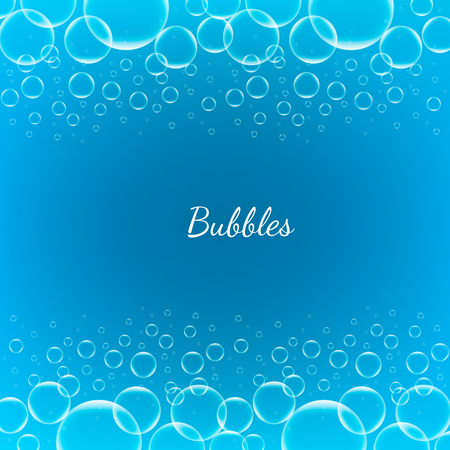 Bubbles