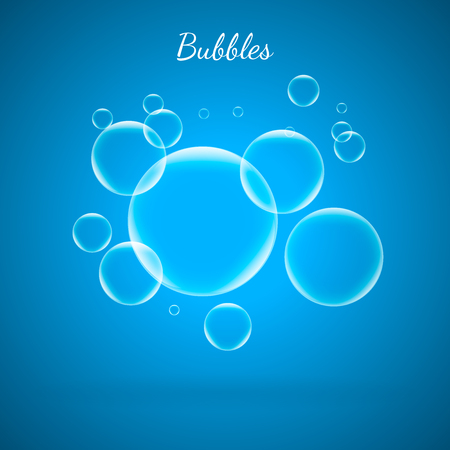 Bubbles