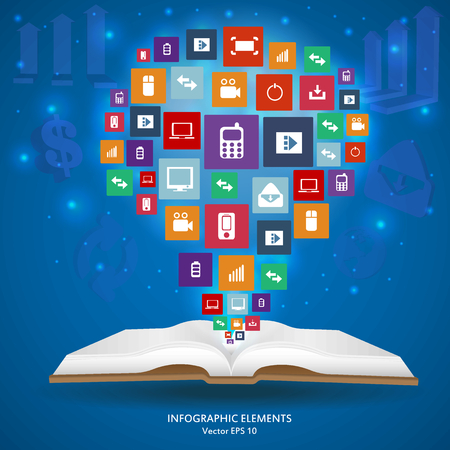 INFOGRAPHIC ELEMENTS
Vector EPS 10