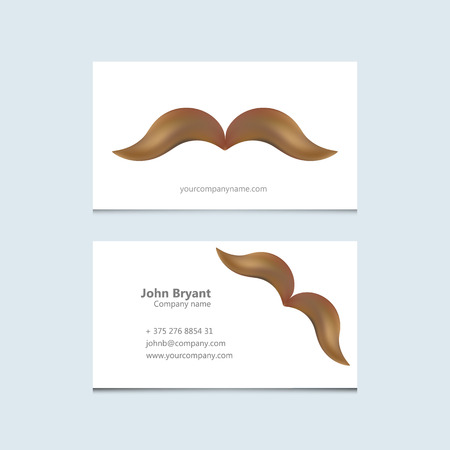 yourcompanyname.com

John Bryant
Company name

+ 375 276 8854 31
johnb@company.com
www.yourcompany.com