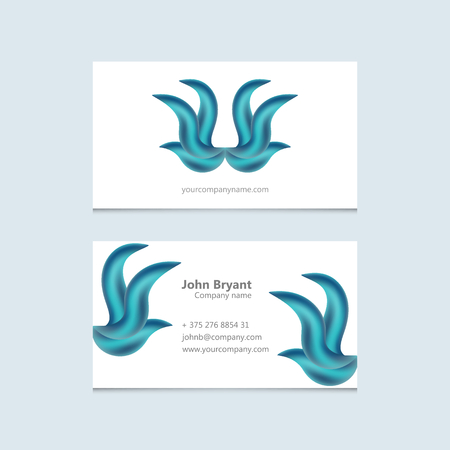 yourcompanyname.com

John Bryant
Company name

+ 375 276 8854 31
johnb@company.com
www.yourcompany.com