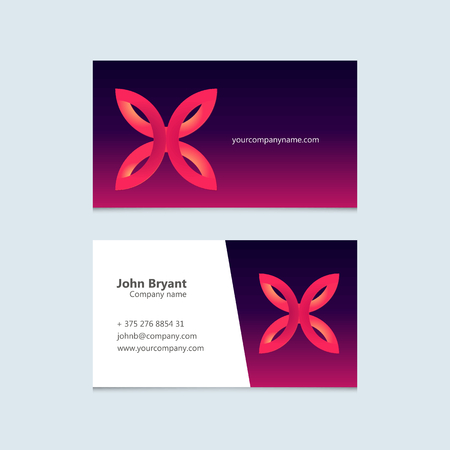 yourcompanyname.com

John Bryant
Company name

+ 375 276 8854 31
johnb@company.com
www.yourcompany.com